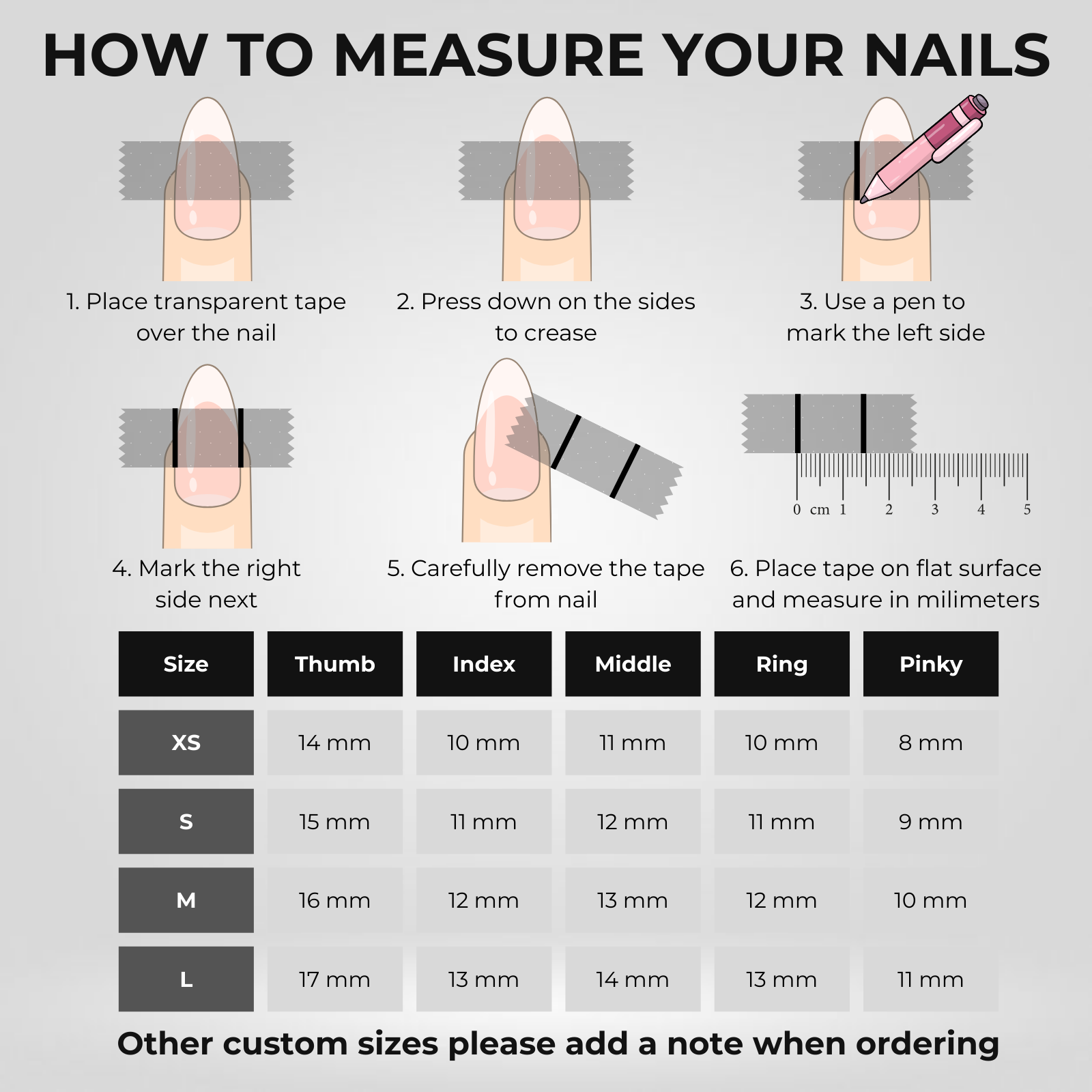 HOW TO MEASURE YOUR NAILS

1. Place transparent tape over the nail

2. Press down on the sides to crease

3. Use a pen to mark the left side

4. Mark the right side next

5. Carefully remove the tape from nail

0 cm 1 2 3 4 5

6. Place tape on flat surface and measure in milimeters

| Size | Thumb | Index | Middle | Ring | Pinky |
|---|---|---|---|---|---|
| XS | 14 mm | 10 mm | 11 mm | 10 mm | 8 mm |
| S | 15 mm | 11 mm | 12 mm | 11 mm | 9 mm |
| M | 16 mm | 12 mm | 13 mm | 12 mm | 10 mm |
| L | 17 mm | 13 mm | 14 mm | 13 mm | 11 mm |

Other custom sizes please add a note when ordering